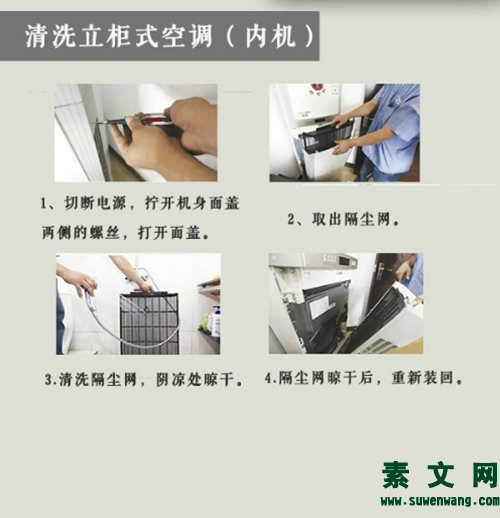 清洗立柜式空调（内机）

1、切断电源，拧开机身面盖两侧的螺丝，打开面盖。

2、取出隔尘网。

3.清洗隔尘网，阴凉处晾干。

4.隔尘网晾干后，重新装回。

素文网
www.suwenwang.com